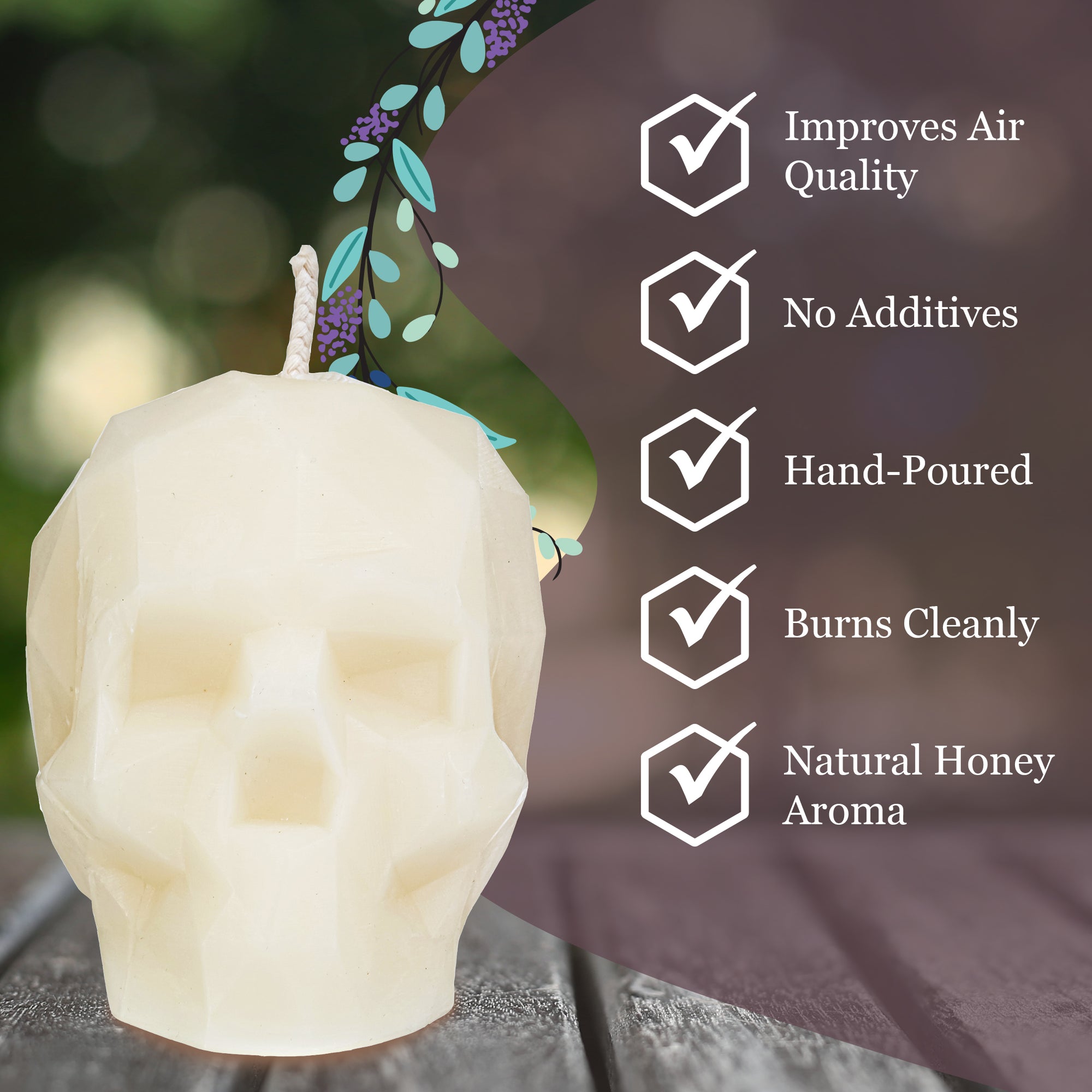 Improves Air Quality

No Additives

Hand-Poured

Burns Cleanly

Natural Honey Aroma