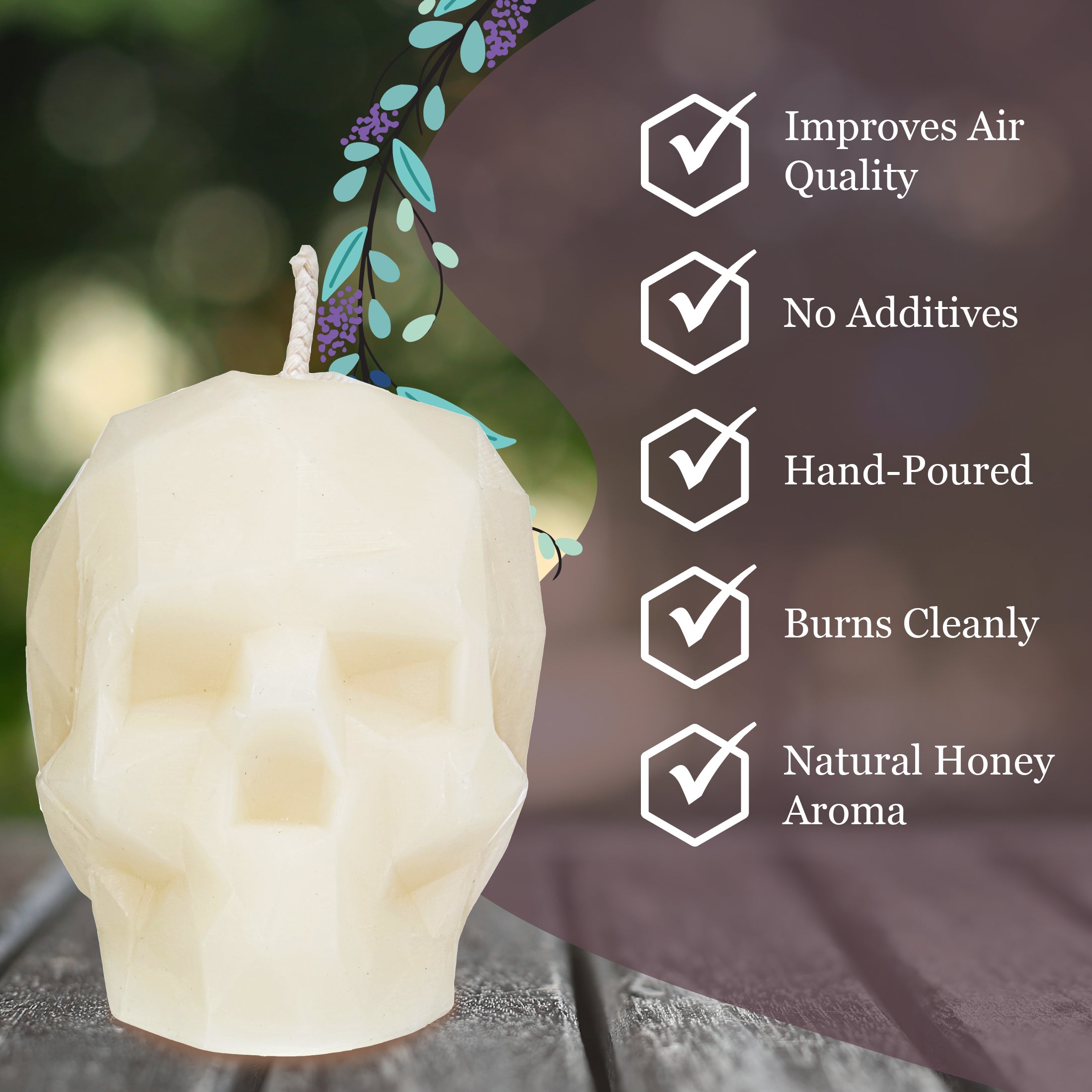 Improves Air Quality

No Additives

Hand-Poured

Burns Cleanly

Natural Honey Aroma